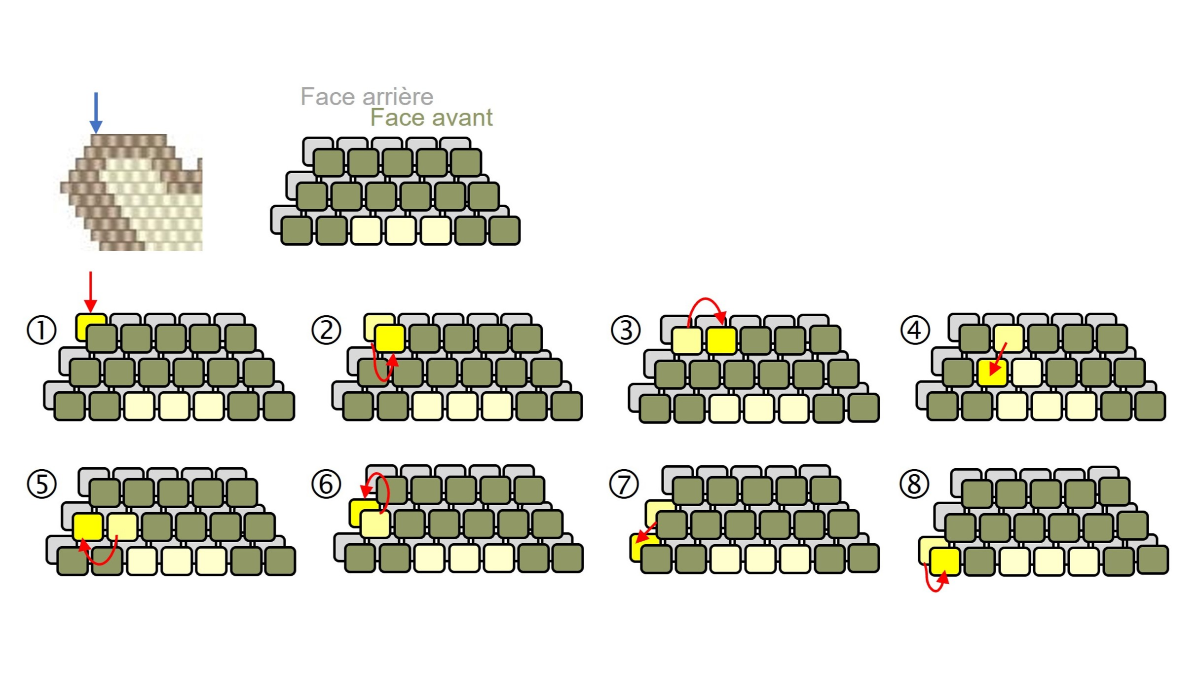 Face arrière
Face avant

①
②
③
④
⑤
⑥
⑦
⑧